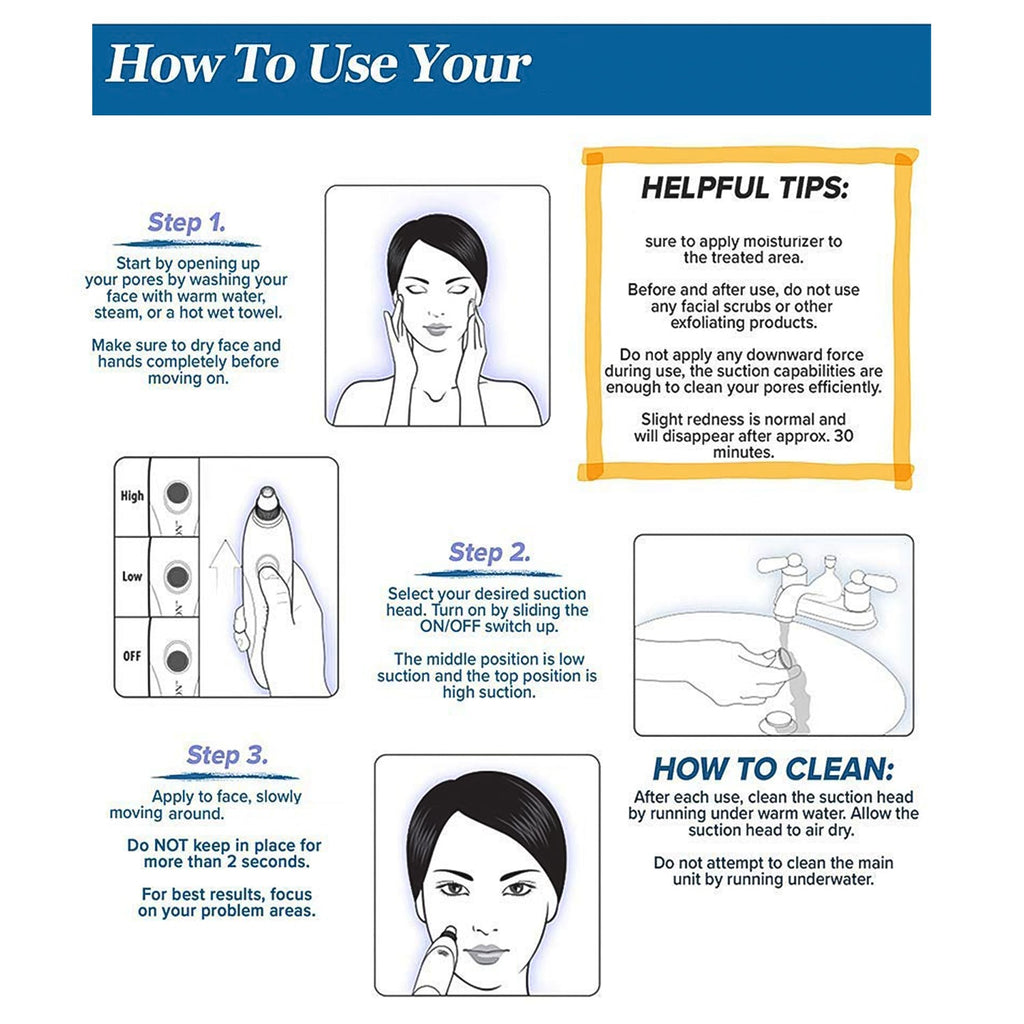 How To Use Your

Step 1.

Start by opening up your pores by washing your face with warm water, steam, or a hot wet towel.

Make sure to dry face and hands completely before moving on.

HELPFUL TIPS:

sure to apply moisturizer to the treated area.

Before and after use, do not use any facial scrubs or other exfoliating products.

Do not apply any downward force during use, the suction capabilities are enough to clean your pores efficiently.

Slight redness is normal and will disappear after approx. 30 minutes.

High

Low

OFF

Step 2.

Select your desired suction head. Turn on by sliding the ON/OFF switch up.

The middle position is low suction and the top position is high suction.

Step 3.

Apply to face, slowly moving around.

Do NOT keep in place for more than 2 seconds.

For best results, focus on your problem areas.

HOW TO CLEAN:

After each use, clean the suction head by running under warm water. Allow the suction head to air dry.

Do not attempt to clean the main unit by running underwater.