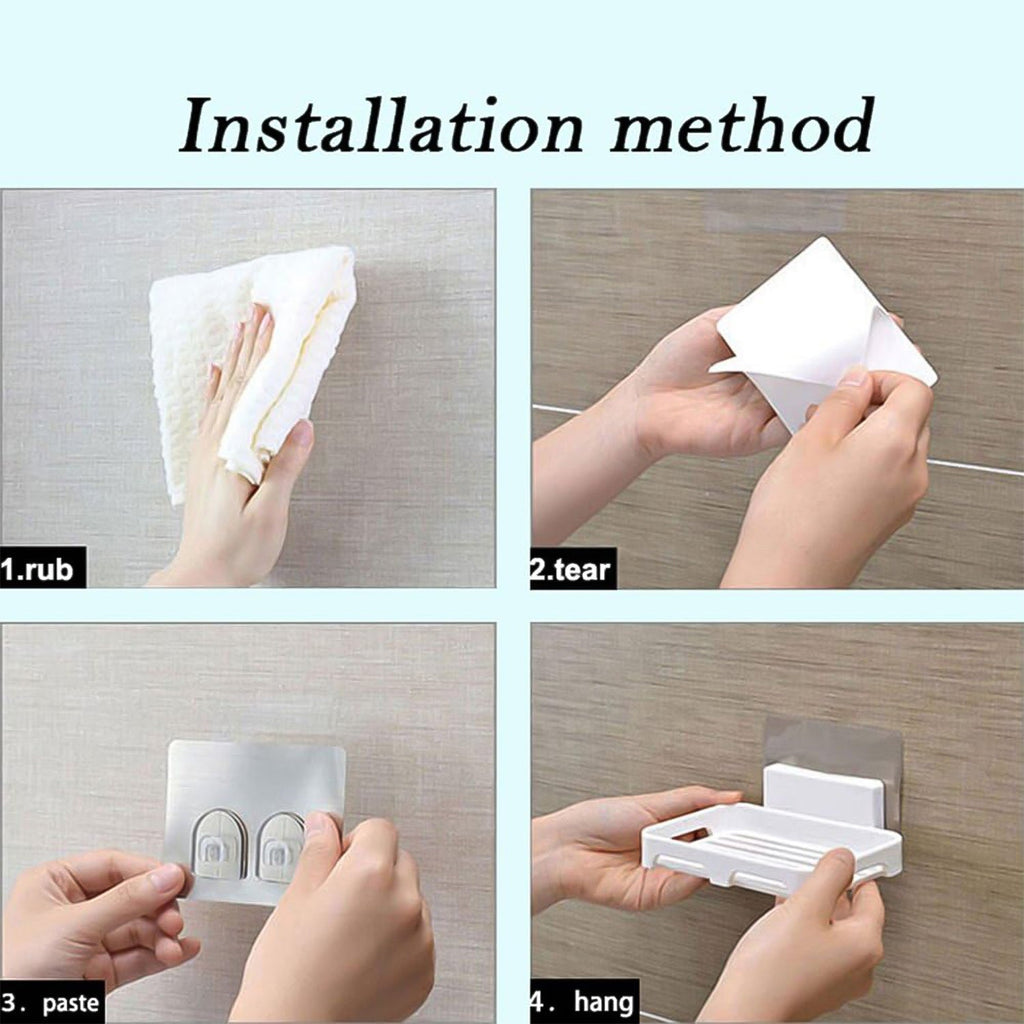 Installation method

1.rub

2.tear

3. paste

4. hang