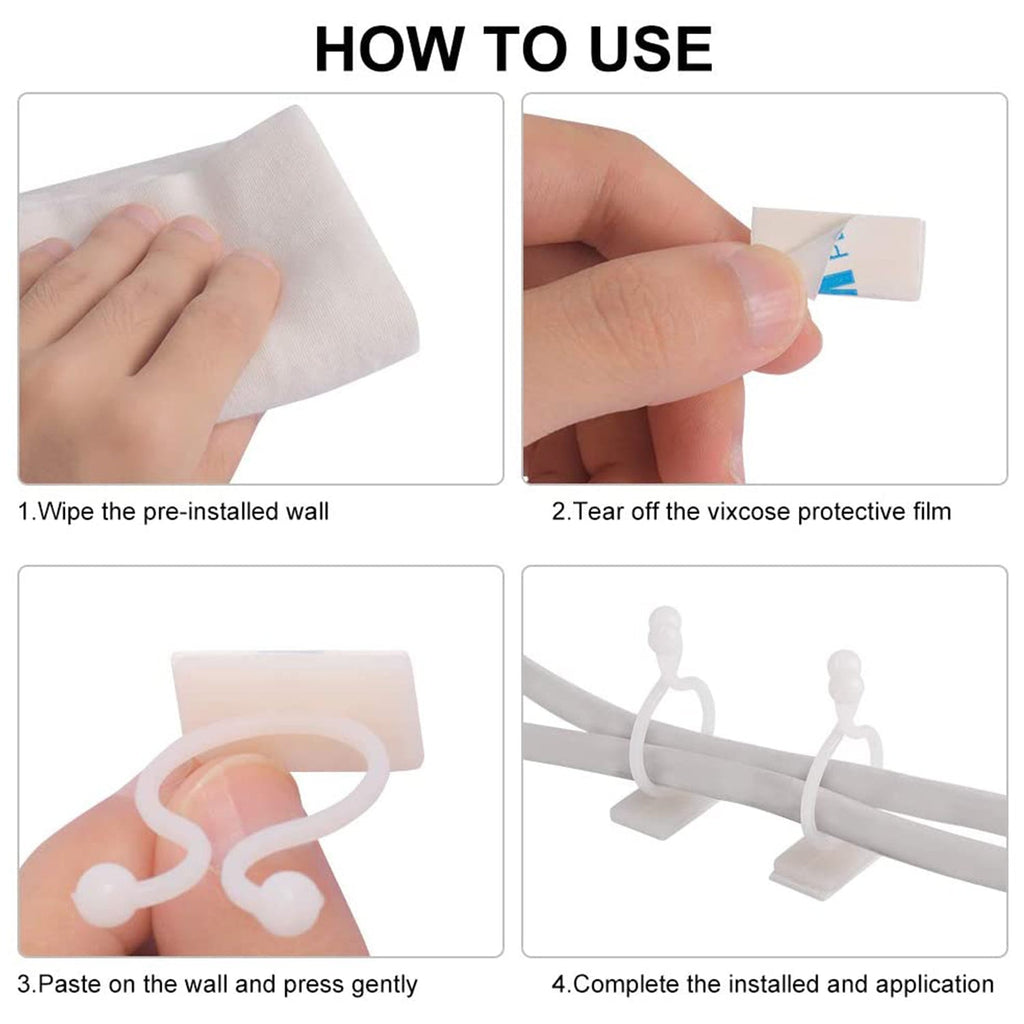 HOW TO USE

1.Wipe the pre-installed wall

2.Tear off the vixcose protective film

3.Paste on the wall and press gently

4.Complete the installed and application